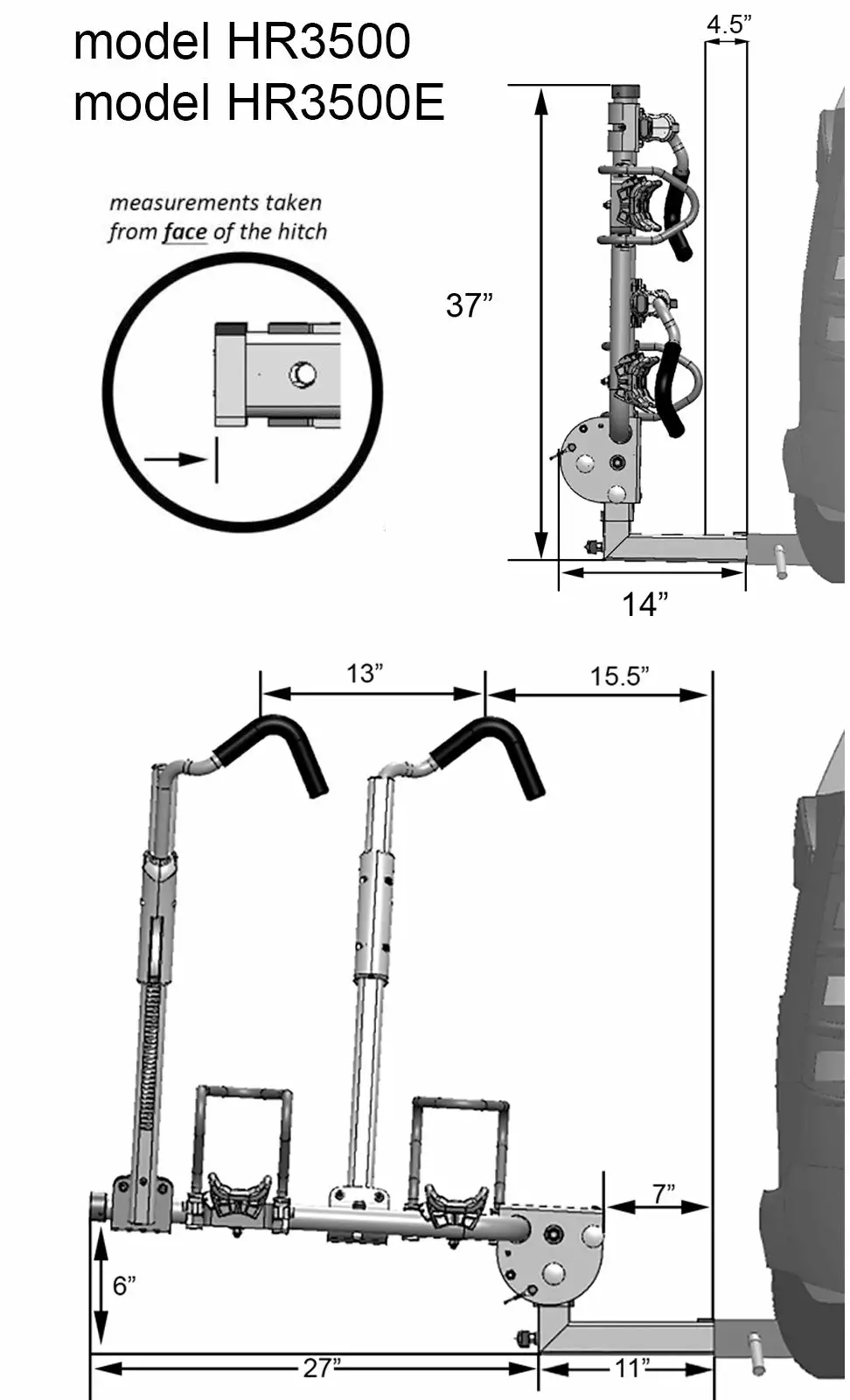 model HR3500
model HR3500E

measurements taken from face of the hitch

4.5”

37”

14”

13”

15.5”

7”

6”

27”

11”